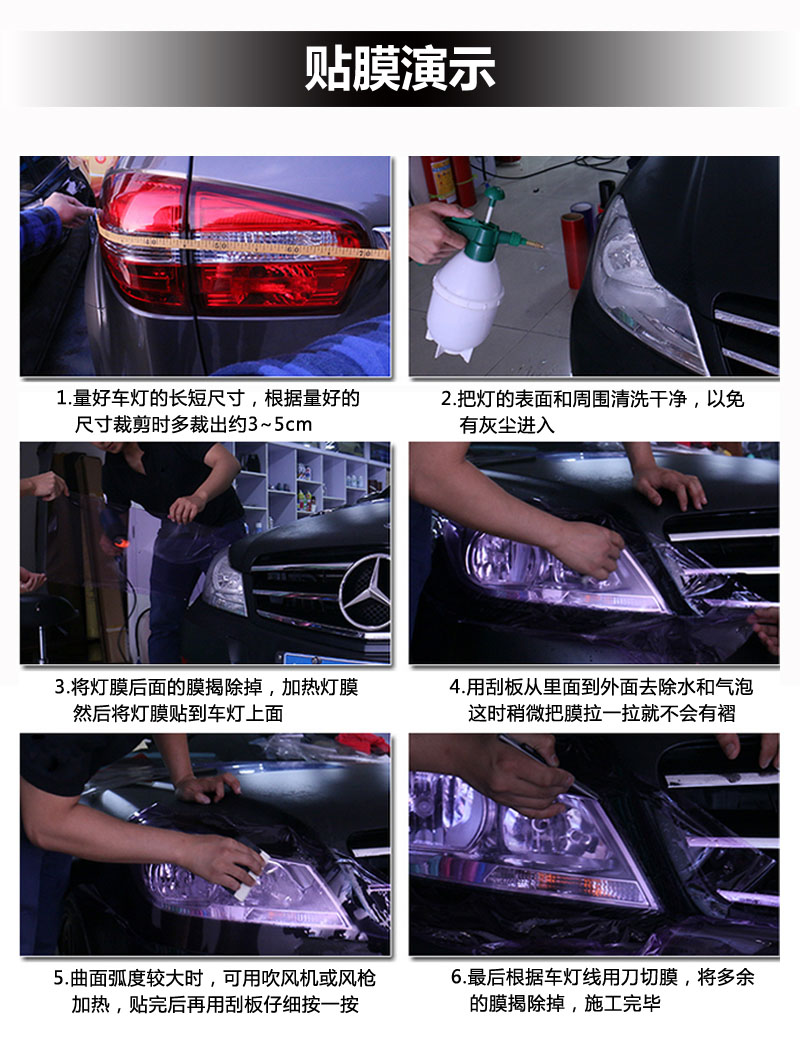 贴膜演示

1.量好车灯的长短尺寸，根据量好的尺寸裁剪时多裁出约3~5cm

2.把灯的表面和周围清洗干净，以免有灰尘进入

3.将灯膜后面的膜揭除掉，加热灯膜然后将灯膜贴到车灯上面

4.用刮板从里面到外面去除水和气泡这时稍微把膜拉一拉就不会有褶

5.曲面弧度较大时，可用吹风机或风枪加热，贴完后再用刮板仔细按一按

6.最后根据车灯线用刀切膜，将多余的膜揭除掉，施工完毕